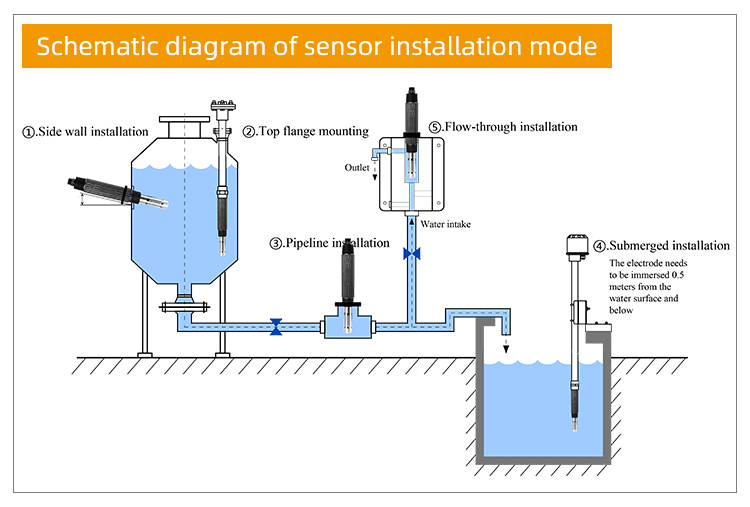 Schematic diagram of sensor installation mode

①.Side wall installation

②.Top flange mounting

⑤.Flow-through installation

Outlet

Water intake

③.Pipeline installation

④.Submerged installation

The electrode needs to be immersed 0.5 meters from the water surface and below