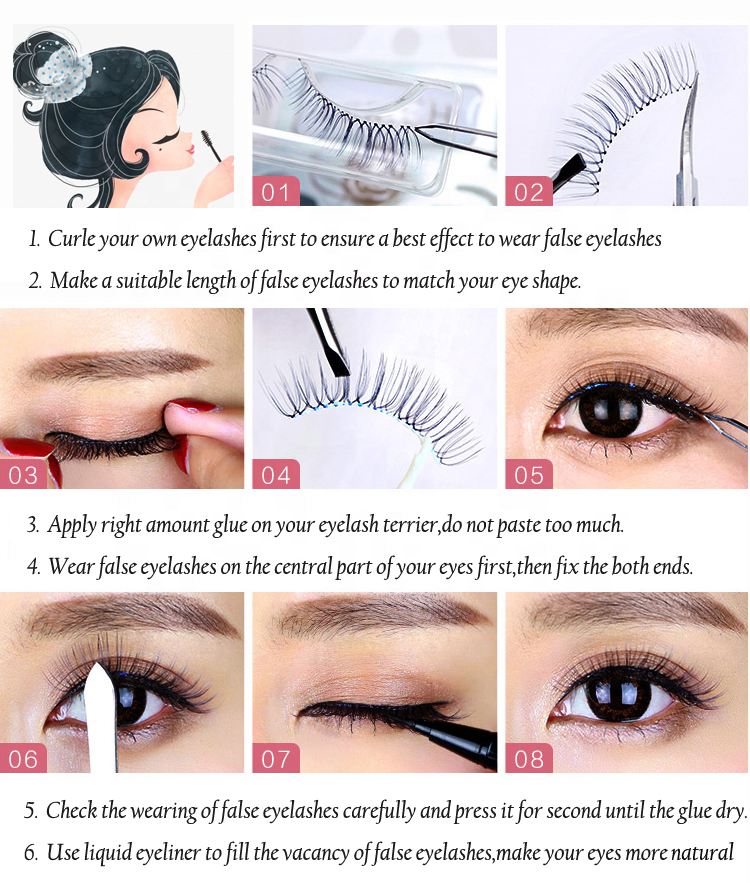 01

02

1. Curle your own eyelashes first to ensure a best effect to wear false eyelashes

2. Make a suitable length of false eyelashes to match your eye shape.

03

04

05

3. Apply right amount glue on your eyelash terrier,do not paste too much.

4. Wear false eyelashes on the central part of your eyes first,then fix the both ends.

06

07

08

5. Check the wearing of false eyelashes carefully and press it for second until the glue dry.

6. Use liquid eyeliner to fill the vacancy of false eyelashes,make your eyes more natural