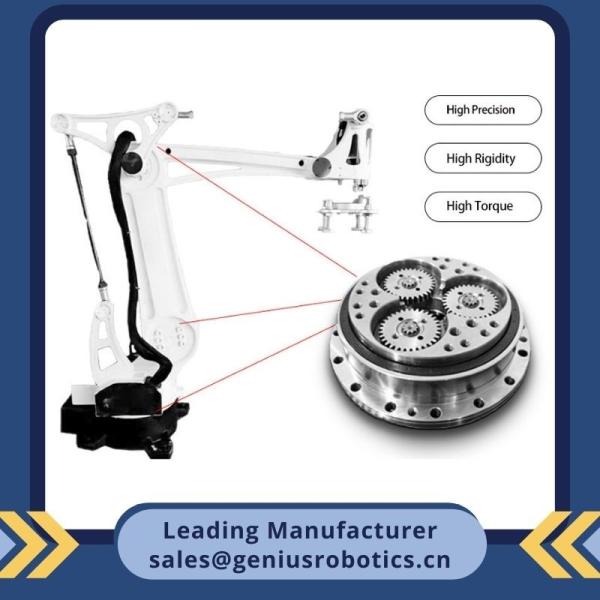 High Precision

High Rigidity

High Torque

Leading Manufacturer
sales@geniusrobotics.cn