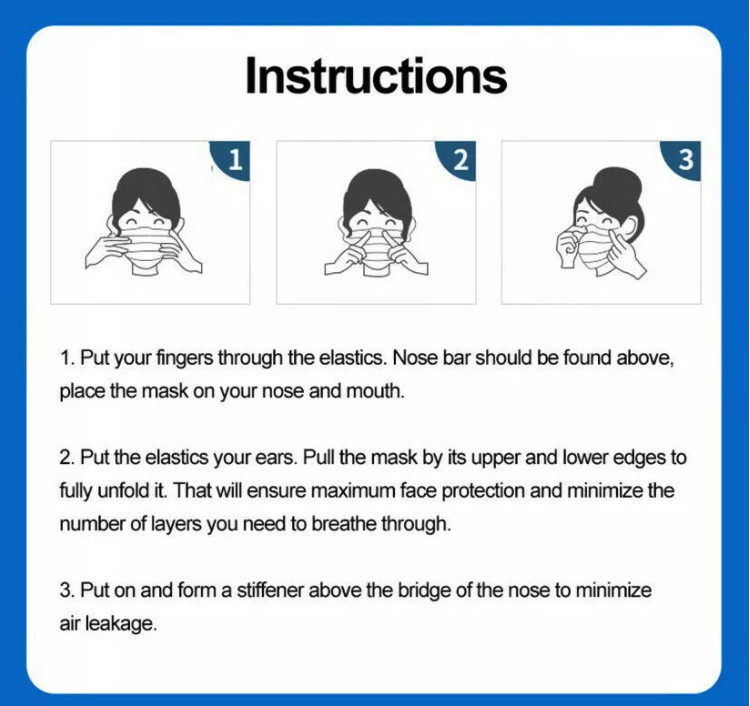 Instructions

1

2

3

1. Put your fingers through the elastics. Nose bar should be found above, place the mask on your nose and mouth.

2. Put the elastics your ears. Pull the mask by its upper and lower edges to fully unfold it. That will ensure maximum face protection and minimize the number of layers you need to breathe through.

3. Put on and form a stiffener above the bridge of the nose to minimize air leakage.