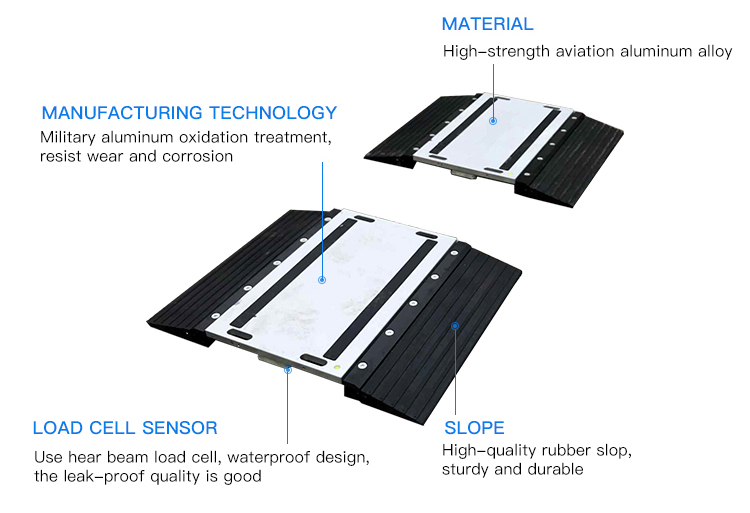 MATERIAL
High-strength aviation aluminum alloy

MANUFACTURING TECHNOLOGY
Military aluminum oxidation treatment, resist wear and corrosion

LOAD CELL SENSOR
Use hear beam load cell, waterproof design, the leak-proof quality is good

SLOPE
High-quality rubber slop, sturdy and durable