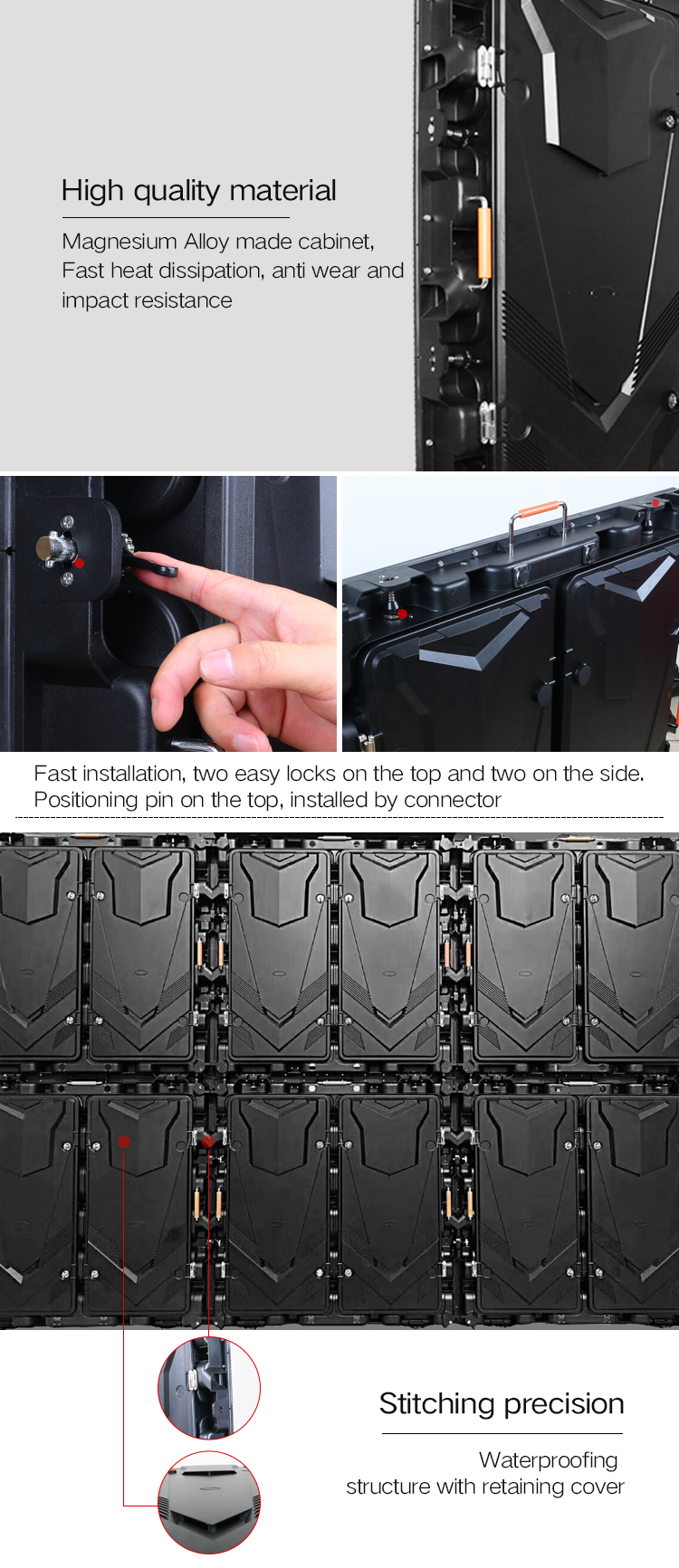 High quality material

Magnesium Alloy made cabinet, Fast heat dissipation, anti wear and impact resistance

Fast installation, two easy locks on the top and two on the side. Positioning pin on the top, installed by connector

Stitching precision

Waterproofing structure with retaining cover