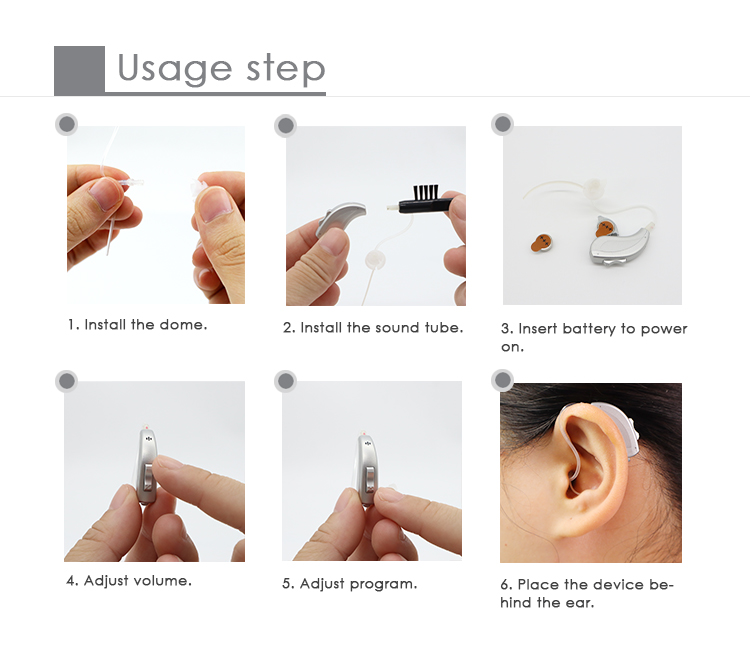 Usage step

1. Install the dome.

2. Install the sound tube.

3. Insert battery to power on.

4. Adjust volume.

5. Adjust program.

6. Place the device behind the ear.