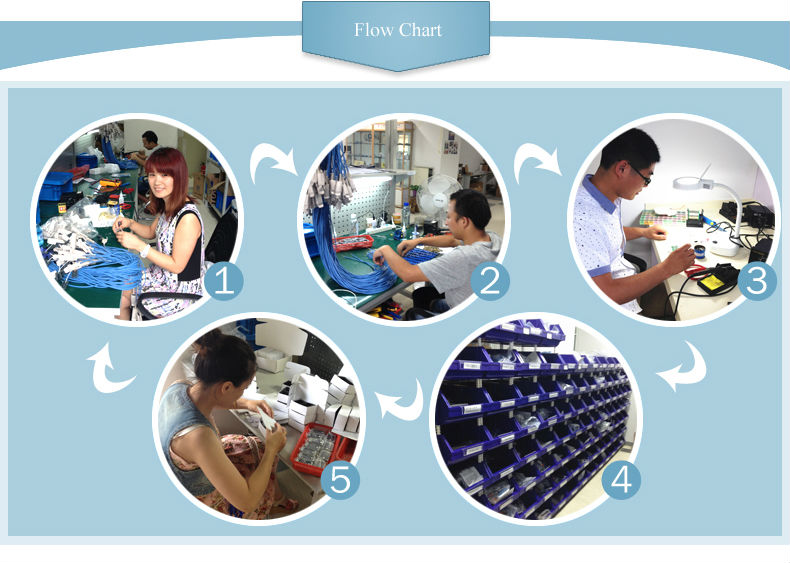 Flow Chart

1

2

3

4

5