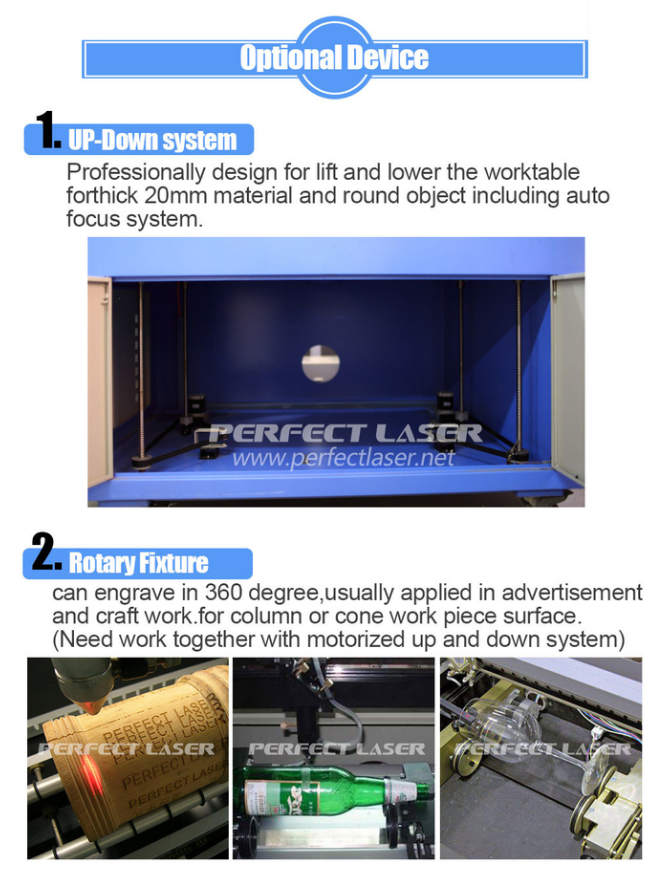 Optional Device

1. UP-Down system

Professionally design for lift and lower the worktable forthick 20mm material and round object including auto focus system.

PERFECT LASER
www.perfectlaser.net

2. Rotary Fixture

can engrave in 360 degree,usually applied in advertisement and craft work.for column or cone work piece surface. (Need work together with motorized up and down system)

PERFECT LASER
PERFECT LASER
PERFECT LASER
PERFECT LASER
PERFECT LASER
PERFECT LASER
PERFECT LASER