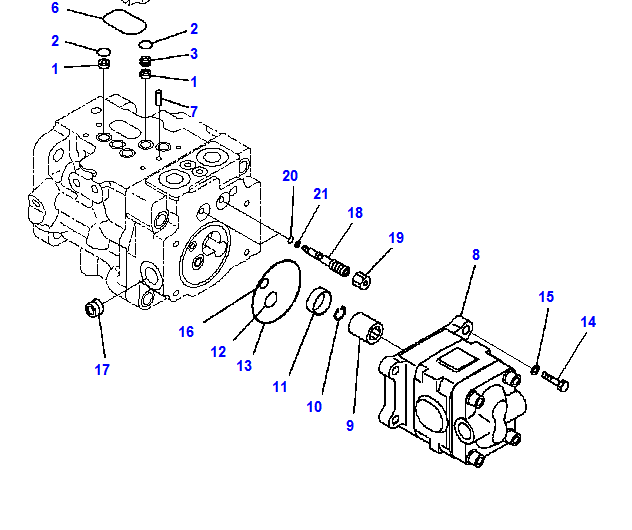 6
2
2
3
1
1
7
20
21
18
19
8
15
14
16
12
13
11
10
9
17