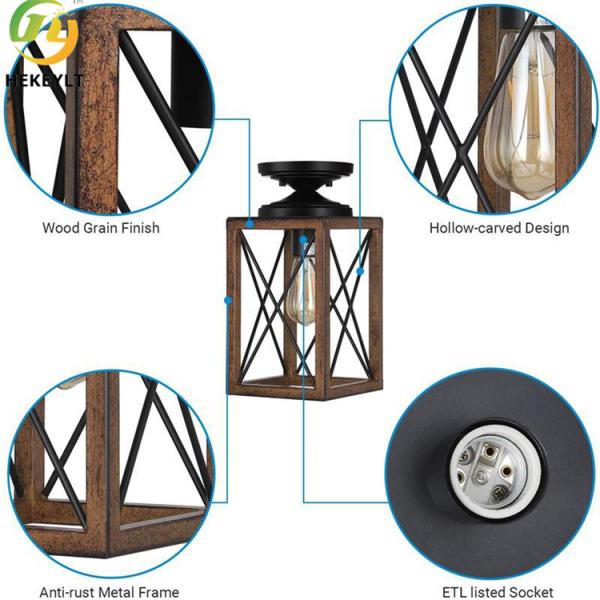 TM
HEKEYLT

Wood Grain Finish

Hollow-carved Design

Anti-rust Metal Frame

ETL listed Socket