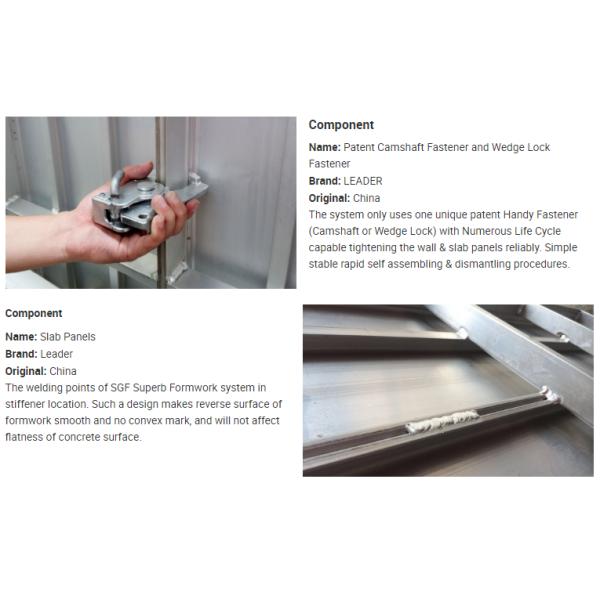 Component

Name: Patent Camshaft Fastener and Wedge Lock Fastener
Brand: LEADER
Original: China
The system only uses one unique patent Handy Fastener (Camshaft or Wedge Lock) with Numerous Life Cycle capable tightening the wall & slab panels reliably. Simple stable rapid self assembling & dismantling procedures.

Component

Name: Slab Panels
Brand: Leader
Original: China
The welding points of SGF Superb Formwork system in stiffener location. Such a design makes reverse surface of formwork smooth and no convex mark, and will not affect flatness of concrete surface.