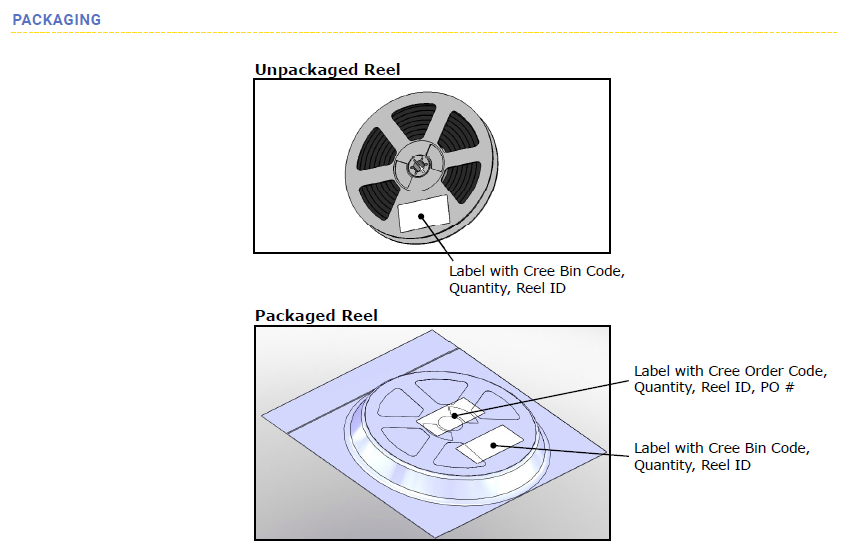 PACKAGING

Unpackaged Reel

Label with Cree Bin Code, Quantity, Reel ID

Packaged Reel

Label with Cree Order Code, Quantity, Reel ID, PO #

Label with Cree Bin Code, Quantity, Reel ID