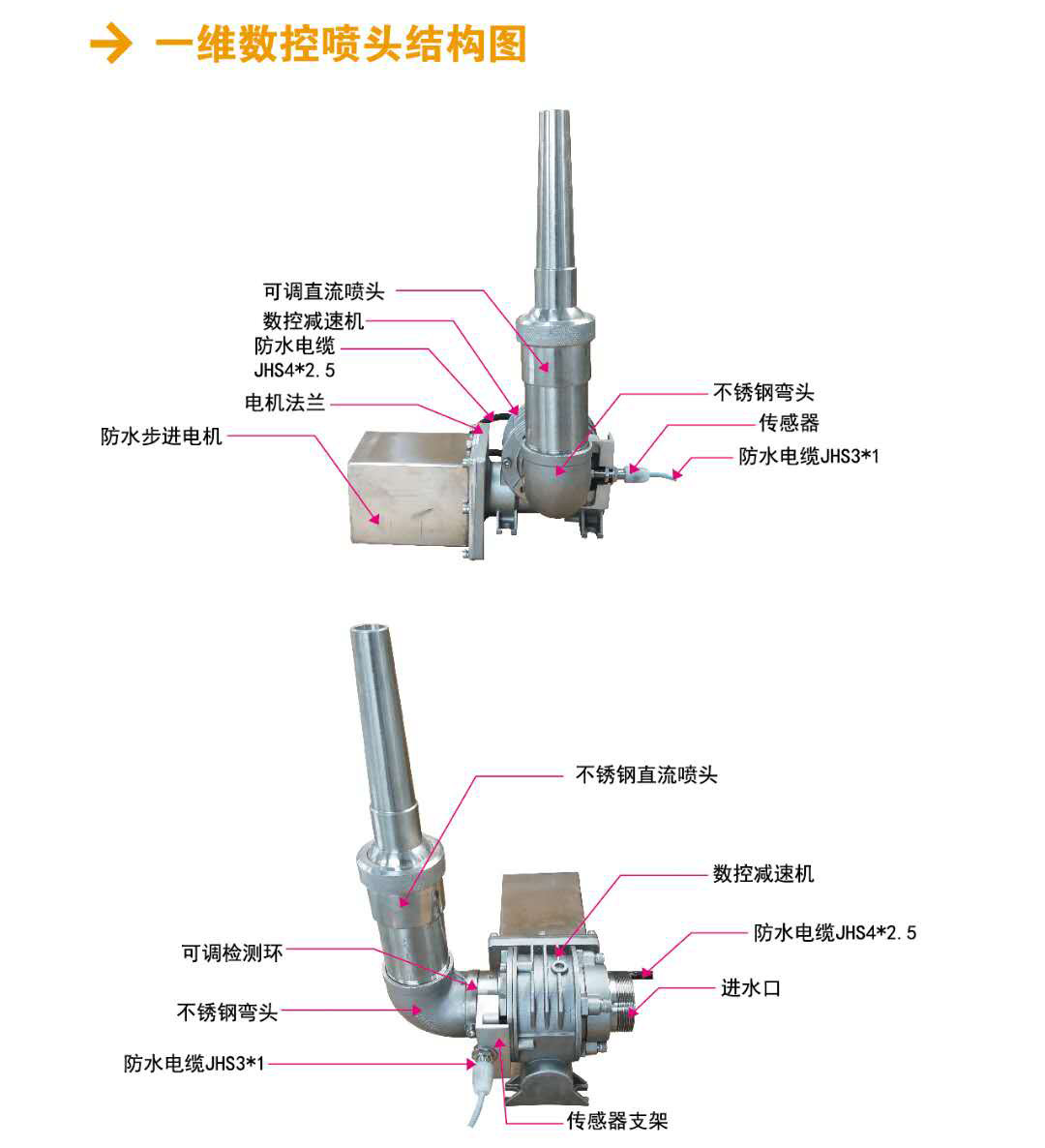 一维数控喷头结构图

可调直流喷头
数控减速机
防水电缆
JHS4*2.5
电机法兰
防水步进电机
不锈钢弯头
传感器
防水电缆JHS3*1

不锈钢直流喷头
数控减速机
防水电缆JHS4*2.5
进水口
可调检测环
不锈钢弯头
防水电缆JHS3*1
传感器支架