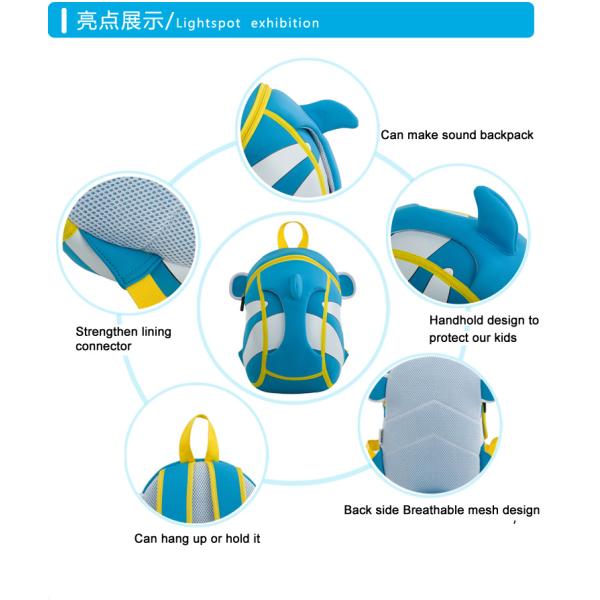 亮点展示/Lightspot exhibition

Can make sound backpack

Strengthen lining connector

Handhold design to protect our kids

Back side Breathable mesh design

Can hang up or hold it