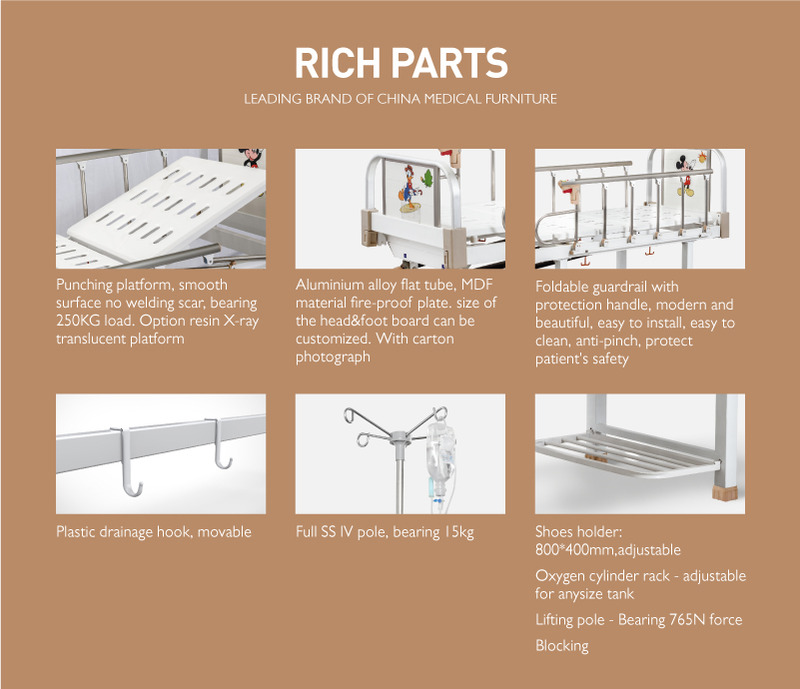 RICH PARTS

LEADING BRAND OF CHINA MEDICAL FURNITURE

Punching platform, smooth surface no welding scar, bearing 250KG load. Option resin X-ray translucent platform

Aluminium alloy flat tube, MDF material fire-proof plate. size of the head&foot board can be customized. With carton photograph

Foldable guardrail with protection handle, modern and beautiful, easy to install, easy to clean, anti-pinch, protect patient's safety

Plastic drainage hook, movable

Full SS IV pole, bearing 15kg

Shoes holder: 800*400mm,adjustable

Oxygen cylinder rack - adjustable for anysize tank

Lifting pole - Bearing 765N force

Blocking