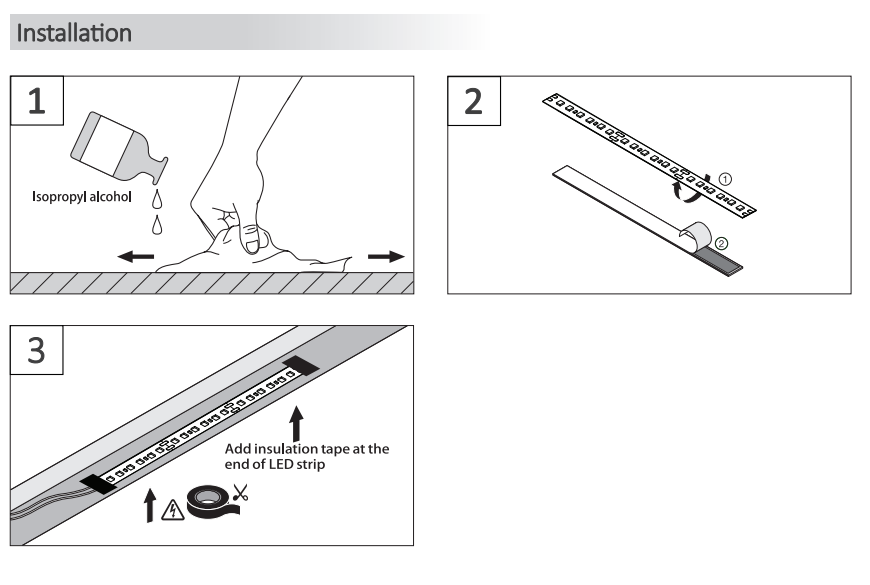 Installation

1

Isopropyl alcohol

2

①

②

3

Add insulation tape at the end of LED strip