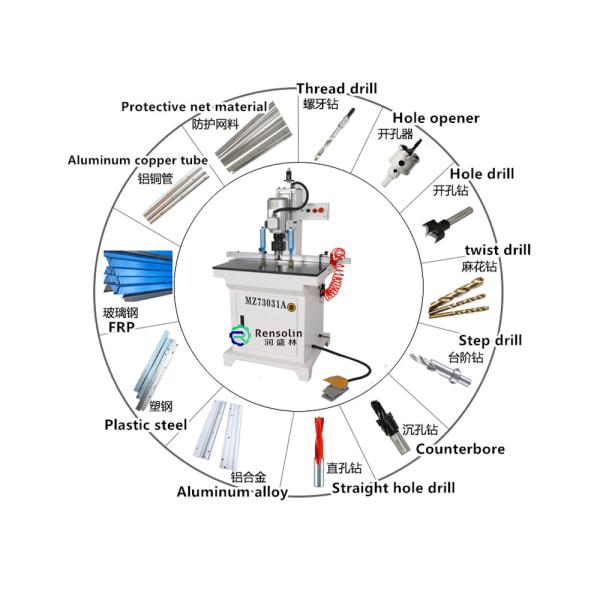 Thread drill
螺牙钻

Hole opener
开孔器

Hole drill
开孔钻

twist drill
麻花钻

Step drill
台阶钻

沉孔钻
Counterbore

直孔钻
Straight hole drill

铝合金
Aluminum alloy

塑钢
Plastic steel

玻璃钢
FRP

Aluminum copper tube
铝铜管

Protective net material
防护网料

MZ73031A

Rensolin
润盛林