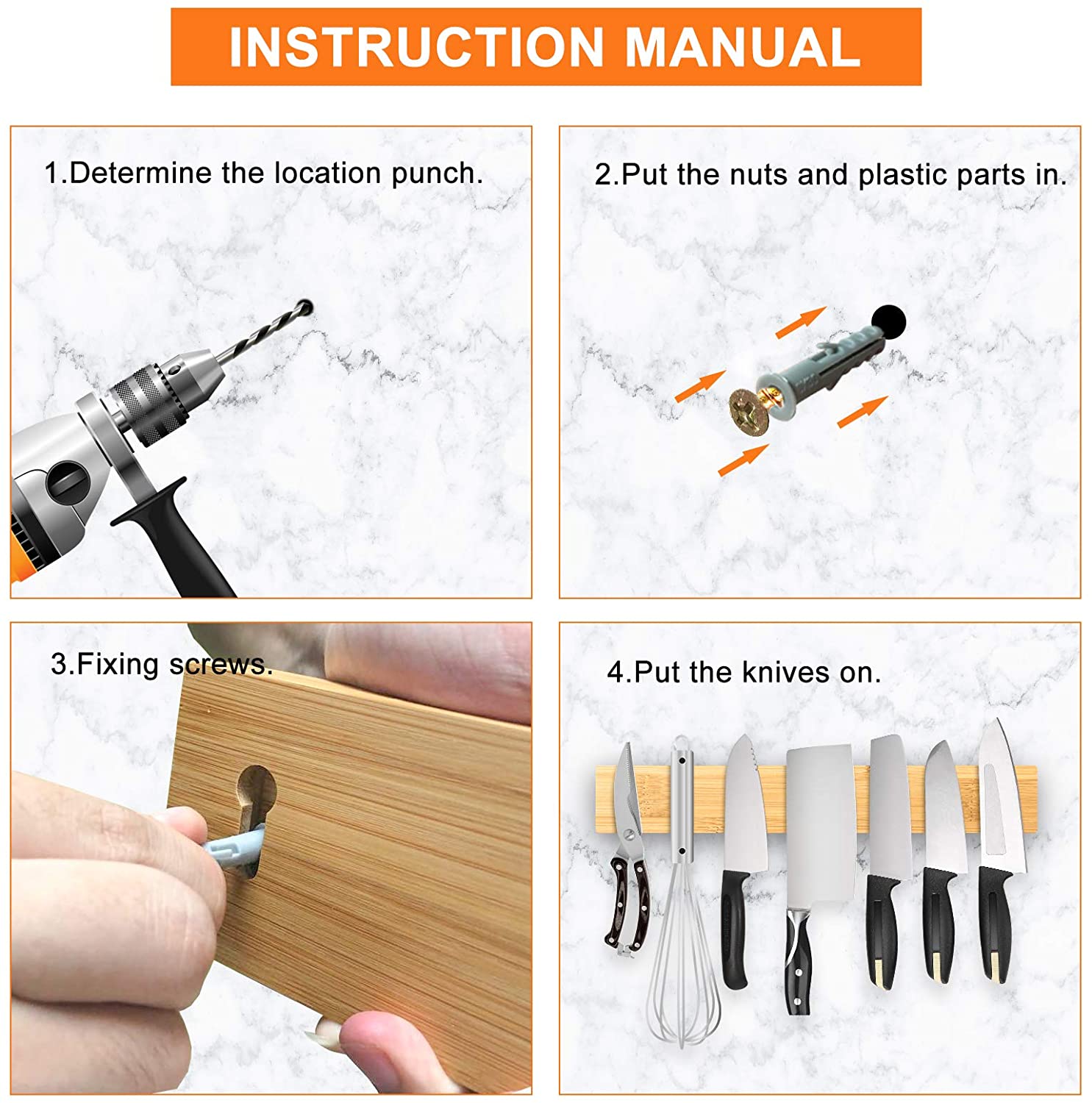 INSTRUCTION MANUAL

1.Determine the location punch.

2.Put the nuts and plastic parts in.

3.Fixing screws.

4.Put the knives on.