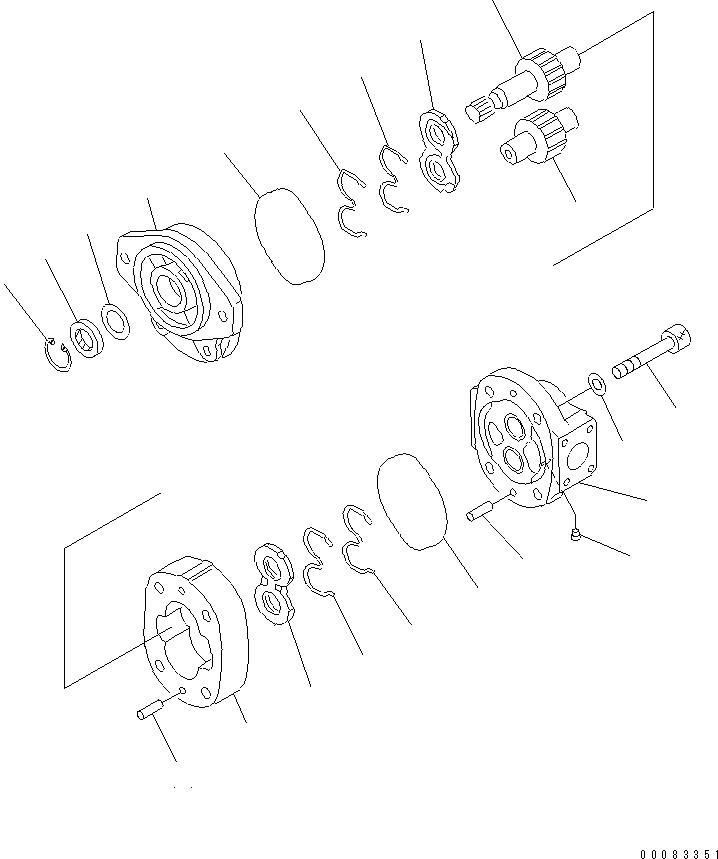 00083351