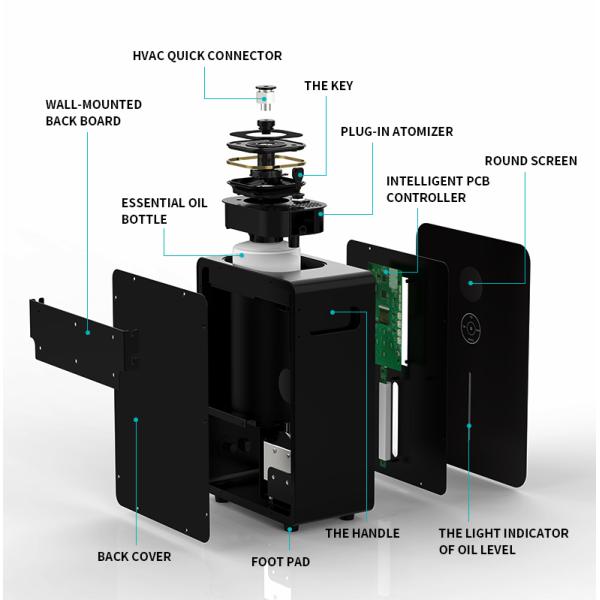 HVAC QUICK CONNECTOR

THE KEY

WALL-MOUNTED BACK BOARD

PLUG-IN ATOMIZER

ROUND SCREEN

INTELLIGENT PCB CONTROLLER

ESSENTIAL OIL BOTTLE

THE HANDLE

THE LIGHT INDICATOR OF OIL LEVEL

BACK COVER

FOOT PAD