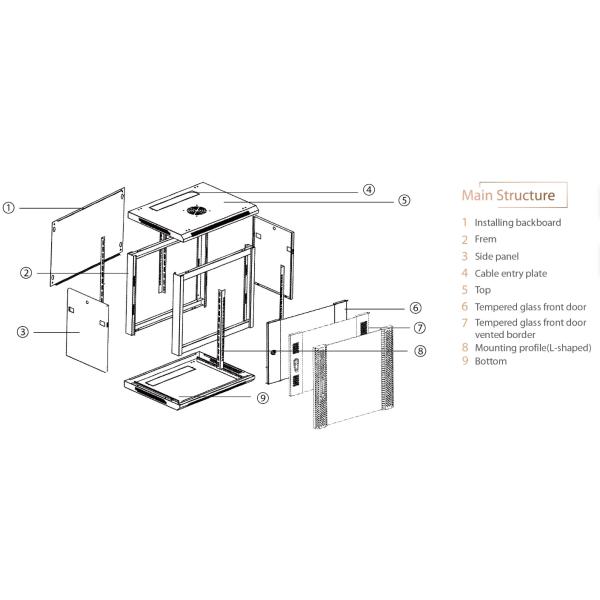 ①
②
③
④
⑤
⑥
⑦
⑧
⑨

Main Structure

1 Installing backboard
2 Frem
3 Side panel
4 Cable entry plate
5 Top
6 Tempered glass front door
7 Tempered glass front door vented border
8 Mounting profile(L-shaped)
9 Bottom