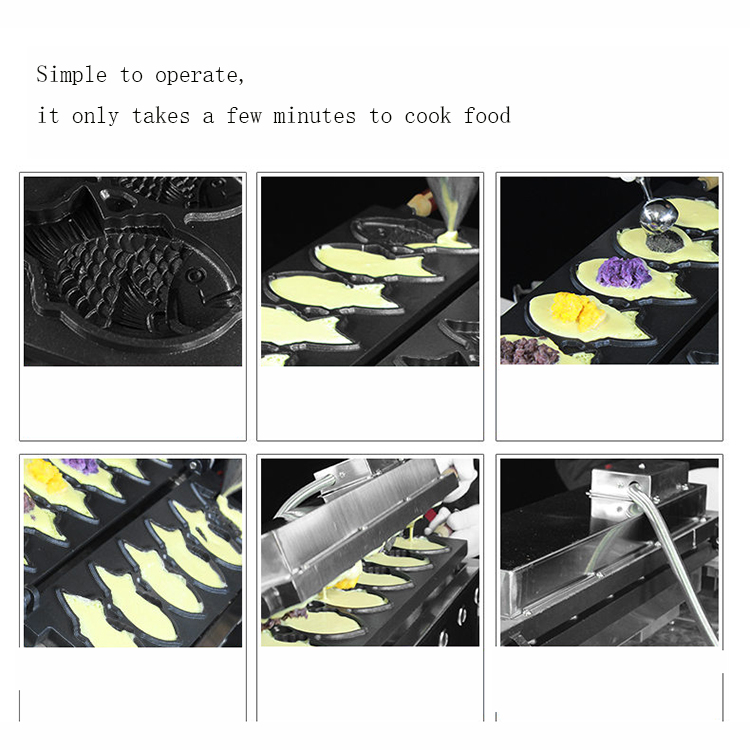 Simple to operate,

it only takes a few minutes to cook food