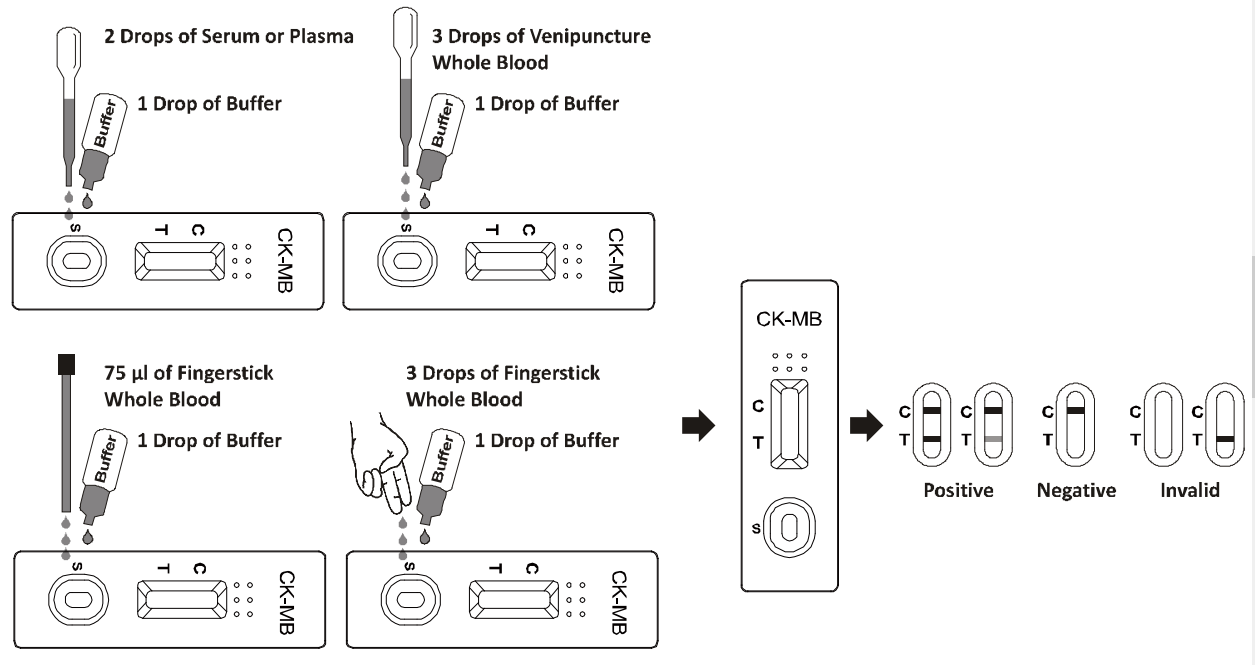 2 Drops of Serum or Plasma

Buffer

1 Drop of Buffer

S T C CK-MB

3 Drops of Venipuncture Whole Blood

Buffer

1 Drop of Buffer

S T C CK-MB

75 µl of Fingerstick Whole Blood

Buffer

1 Drop of Buffer

S T C CK-MB

3 Drops of Fingerstick Whole Blood

Buffer

1 Drop of Buffer

S T C CK-MB

CK-MB

C

T

S

C T C T

Positive

C T

Negative

C T C T

Invalid