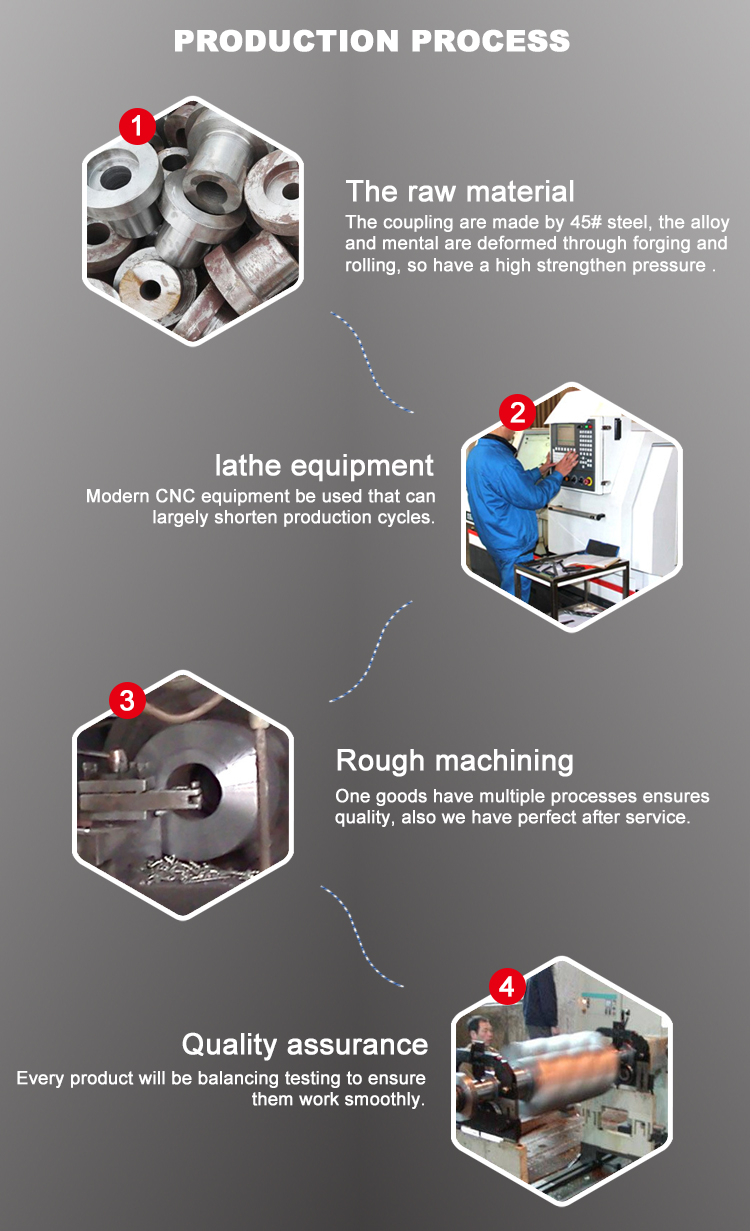 PRODUCTION PROCESS

1

The raw material
The coupling are made by 45# steel, the alloy and mental are deformed through forging and rolling, so have a high strengthen pressure .

2

lathe equipment
Modern CNC equipment be used that can largely shorten production cycles.

3

Rough machining
One goods have multiple processes ensures quality, also we have perfect after service.

4

Quality assurance
Every product will be balancing testing to ensure them work smoothly.