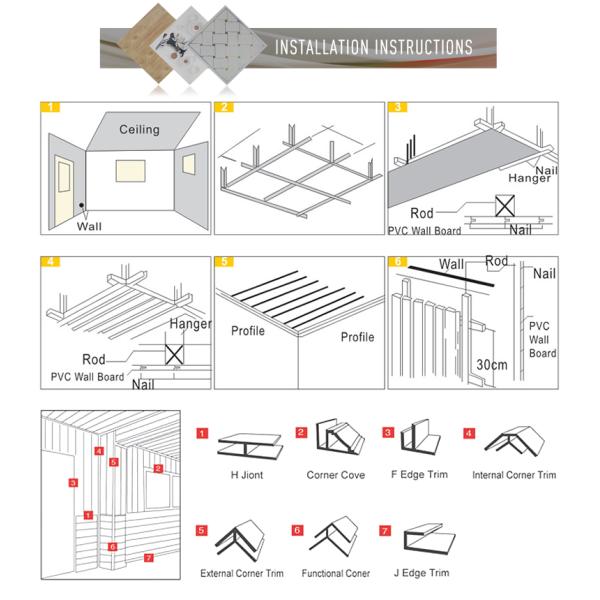 INSTALLATION INSTRUCTIONS

1
Ceiling
Wall

2

3
Nail
Hanger
Rod
PVC Wall Board
Nail

4
Hanger
Rod
PVC Wall Board
Nail

5
Profile
Profile

6
Wall
Rod
Nail
PVC Wall Board
30cm

4
5
2
3
1
6
7

1
H Jiont
2
Corner Cove
3
F Edge Trim
4
Internal Corner Trim
5
External Corner Trim
6
Functional Coner
7
J Edge Trim