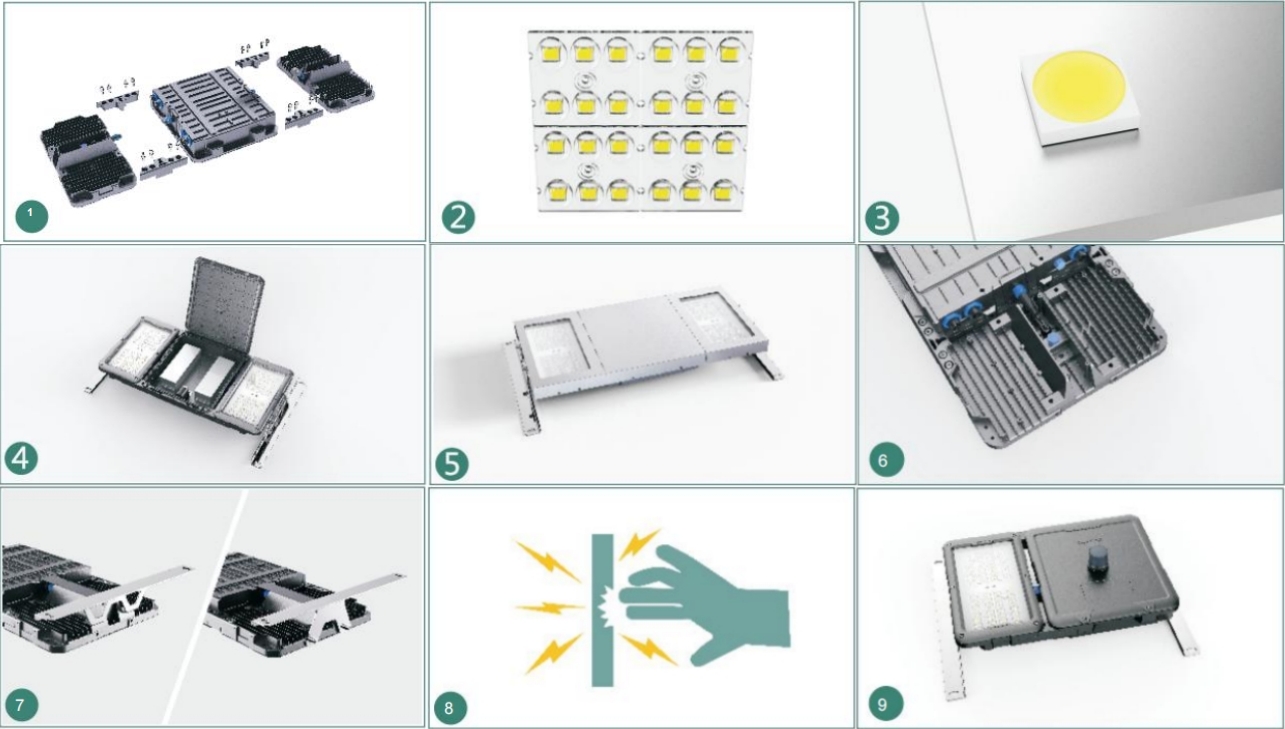 1

2

3

4

5

6

7

8

9