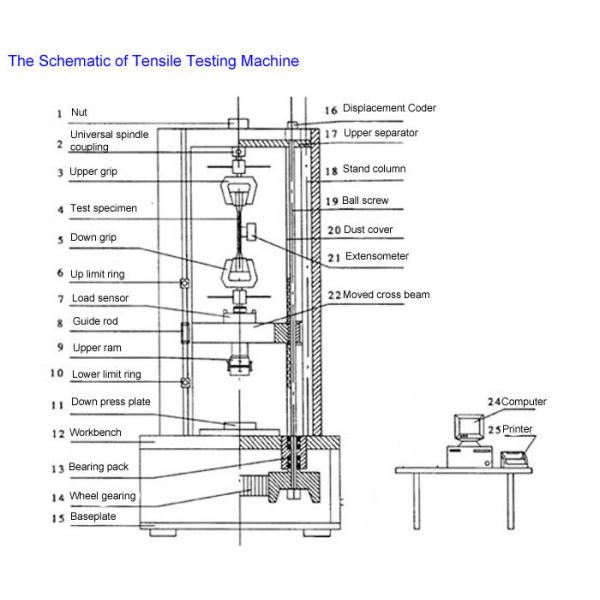 The Schematic of Tensile Testing Machine

1 Nut
2 Universal spindle coupling
3 Upper grip
4 Test specimen
5 Down grip
6 Up limit ring
7 Load sensor
8 Guide rod
9 Upper ram
10 Lower limit ring
11 Down press plate
12 Workbench
13 Bearing pack
14 Wheel gearing
15 Baseplate

16 Displacement Coder
17 Upper separator
18 Stand column
19 Ball screw
20 Dust cover
21 Extensometer
22 Moved cross beam

24 Computer
25 Printer