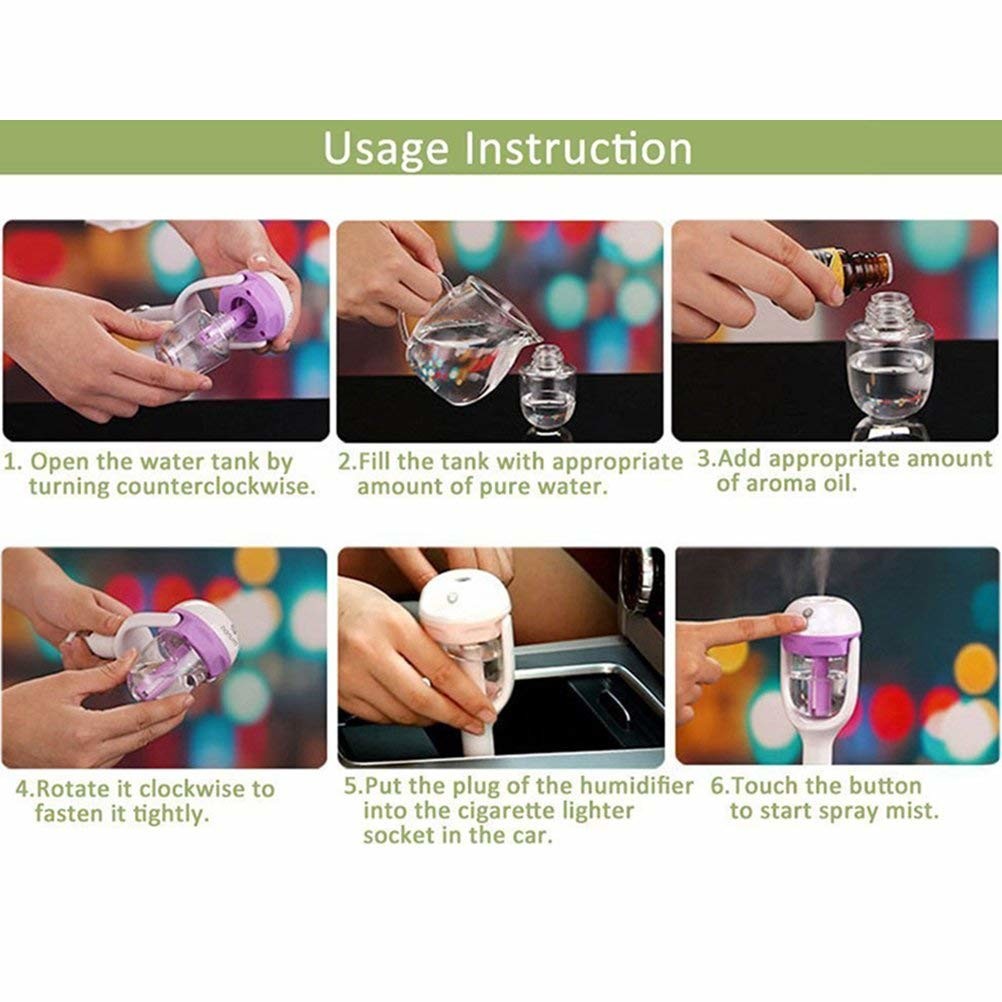 Usage Instruction

1. Open the water tank by turning counterclockwise.

2.Fill the tank with appropriate amount of pure water.

3.Add appropriate amount of aroma oil.

4.Rotate it clockwise to fasten it tightly.

5.Put the plug of the humidifier into the cigarette lighter socket in the car.

6.Touch the button to start spray mist.