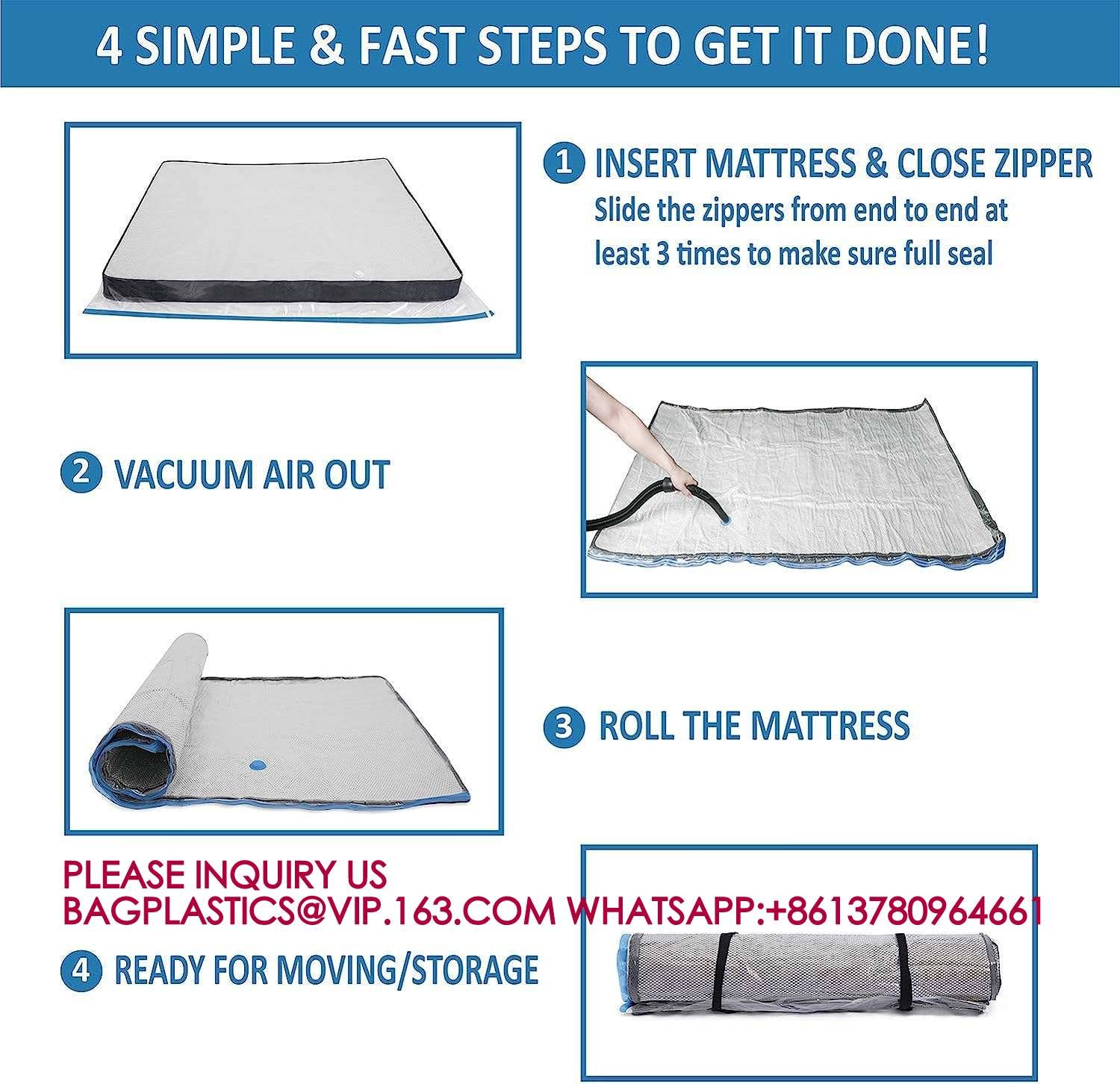 4 SIMPLE & FAST STEPS TO GET IT DONE!

1 INSERT MATTRESS & CLOSE ZIPPER
Slide the zippers from end to end at least 3 times to make sure full seal

2 VACUUM AIR OUT

3 ROLL THE MATTRESS

PLEASE INQUIRY US
BAGPLASTICS@VIP.163.COM WHATSAPP:+8613780964661

4 READY FOR MOVING/STORAGE