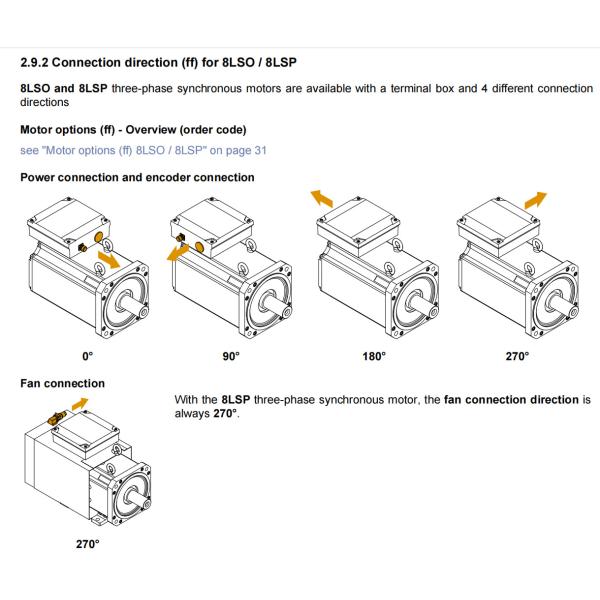 2.9.2 Connection direction (ff) for 8LSO / 8LSP

8LSO and 8LSP three-phase synchronous motors are available with a terminal box and 4 different connection directions

Motor options (ff) - Overview (order code)

see "Motor options (ff) 8LSO / 8LSP" on page 31

Power connection and encoder connection

0°

90°

180°

270°

Fan connection

With the 8LSP three-phase synchronous motor, the fan connection direction is always 270°.

270°