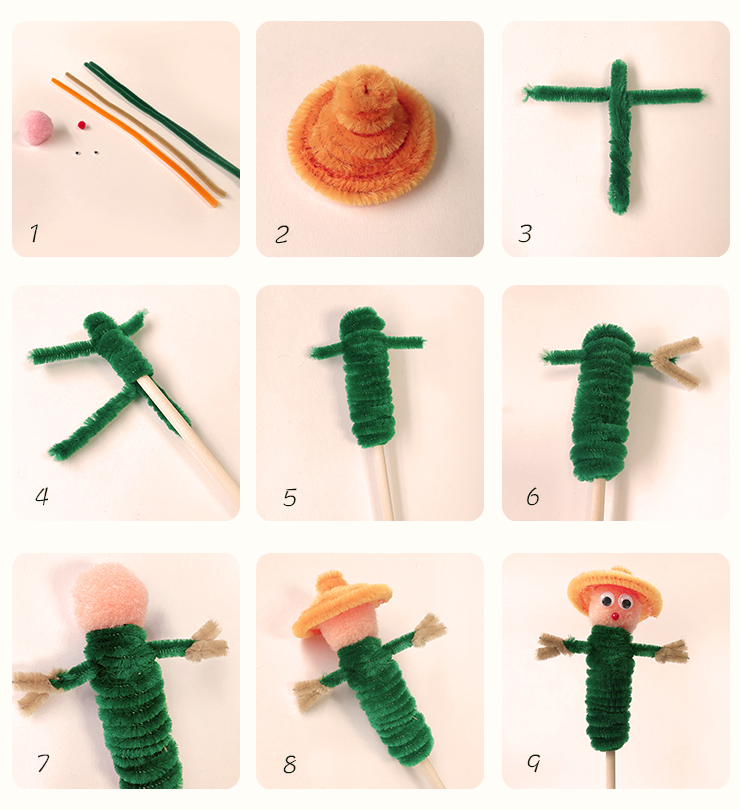 1

2

3

4

5

6

7

8

9