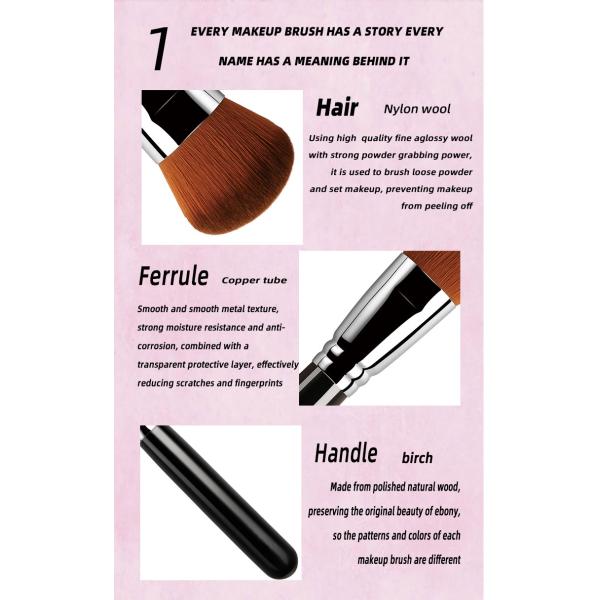 1 EVERY MAKEUP BRUSH HAS A STORY EVERY NAME HAS A MEANING BEHIND IT

Hair Nylon wool

Using high quality fine aglossy wool with strong powder grabbing power, it is used to brush loose powder and set makeup, preventing makeup from peeling off

Ferrule Copper tube

Smooth and smooth metal texture, strong moisture resistance and anti-corrosion, combined with a transparent protective layer, effectively reducing scratches and fingerprints

Handle birch

Made from polished natural wood, preserving the original beauty of ebony, so the patterns and colors of each makeup brush are different