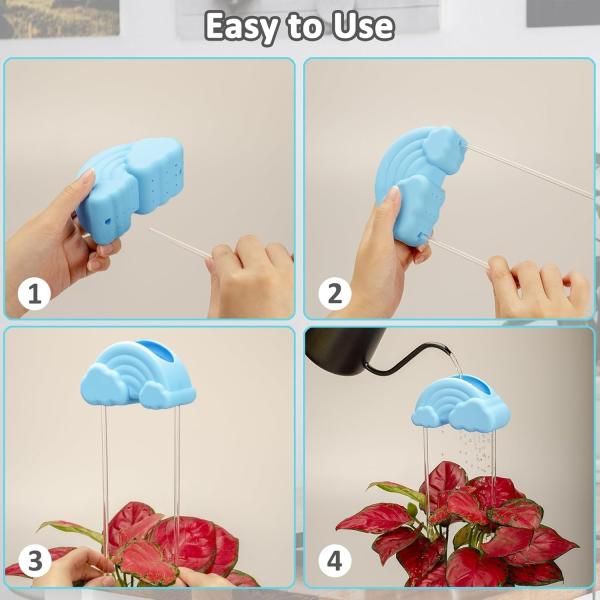 Easy to Use

1

2

3

4