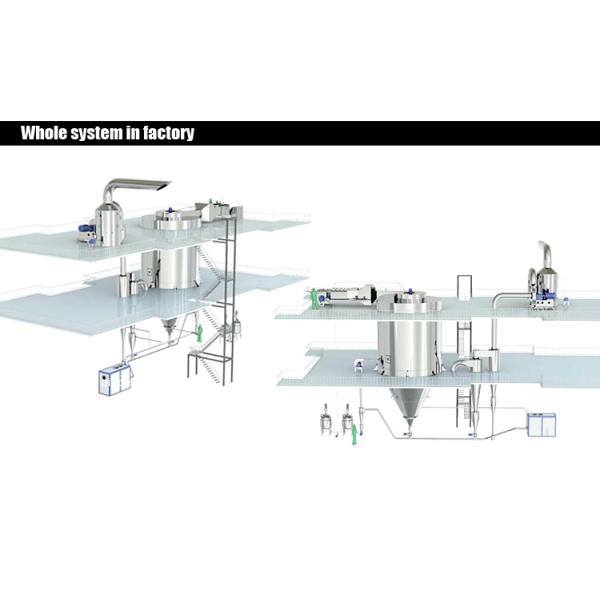 Whole system in factory