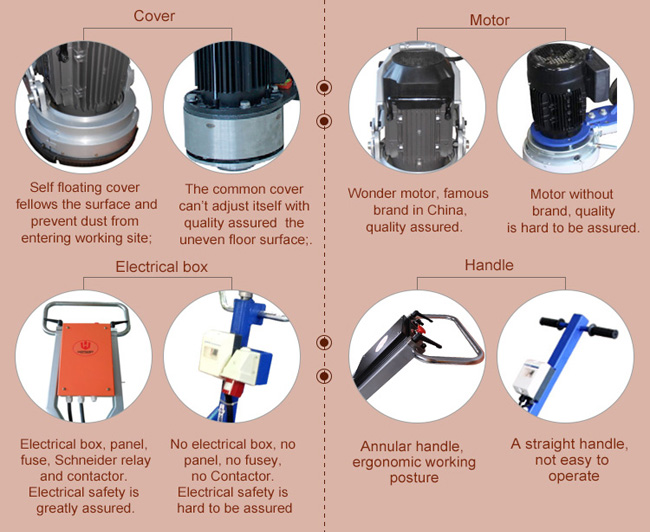 Cover

Self floating cover fellows the surface and prevent dust from entering working site;

The common cover can't adjust itself with quality assured the uneven floor surface;.

Motor

Wonder motor, famous brand in China, quality assured.

Motor without brand, quality is hard to be assured.

Electrical box

Electrical box, panel, fuse, Schneider relay and contactor. Electrical safety is greatly assured.

No electrical box, no panel, no fusey, no Contactor. Electrical safety is hard to be assured

Handle

Annular handle, ergonomic working posture

A straight handle, not easy to operate