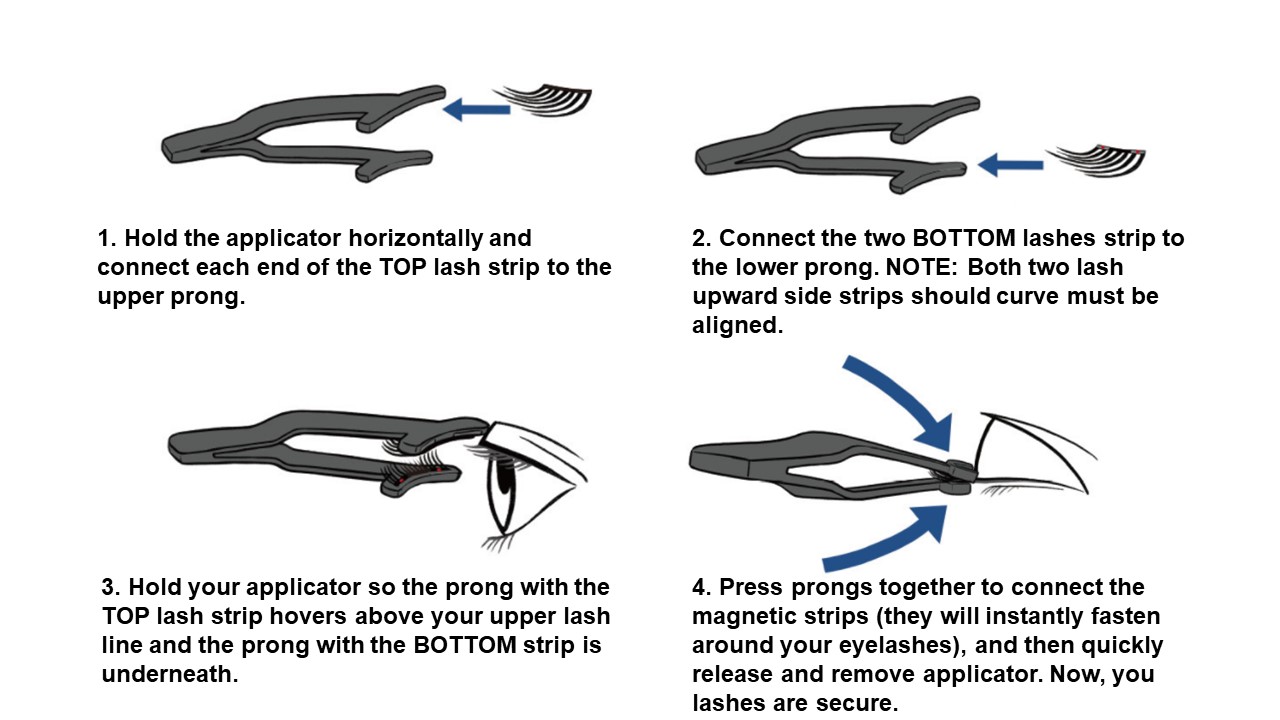 1. Hold the applicator horizontally and connect each end of the TOP lash strip to the upper prong.

2. Connect the two BOTTOM lashes strip to the lower prong. NOTE: Both two lash upward side strips should curve must be aligned.

3. Hold your applicator so the prong with the TOP lash strip hovers above your upper lash line and the prong with the BOTTOM strip is underneath.

4. Press prongs together to connect the magnetic strips (they will instantly fasten around your eyelashes), and then quickly release and remove applicator. Now, you lashes are secure.