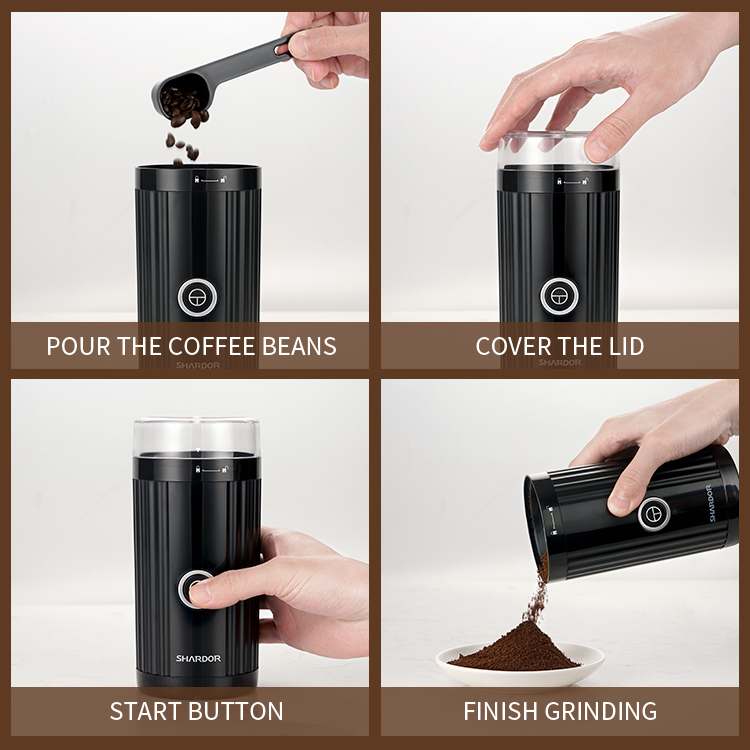 POUR THE COFFEE BEANS

SHARDOR

COVER THE LID

SHARDOR

SHARDOR

START BUTTON

SHARDOR

FINISH GRINDING