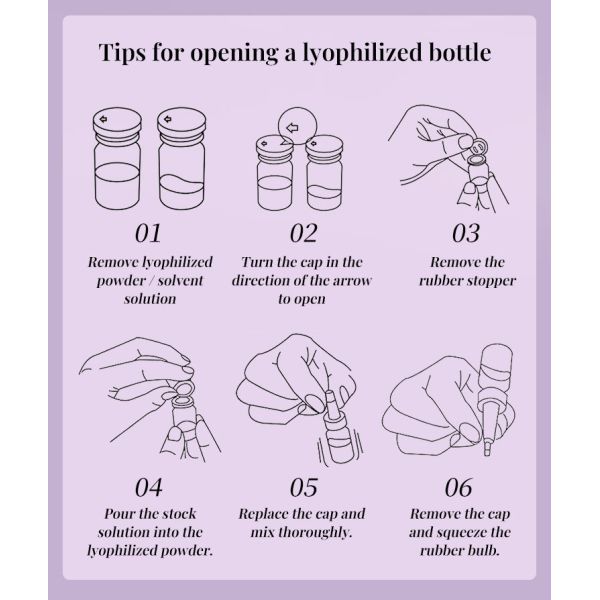 Tips for opening a lyophilized bottle

01
Remove lyophilized powder / solvent solution

02
Turn the cap in the direction of the arrow to open

03
Remove the rubber stopper

04
Pour the stock solution into the lyophilized powder.

05
Replace the cap and mix thoroughly.

06
Remove the cap and squeeze the rubber bulb.