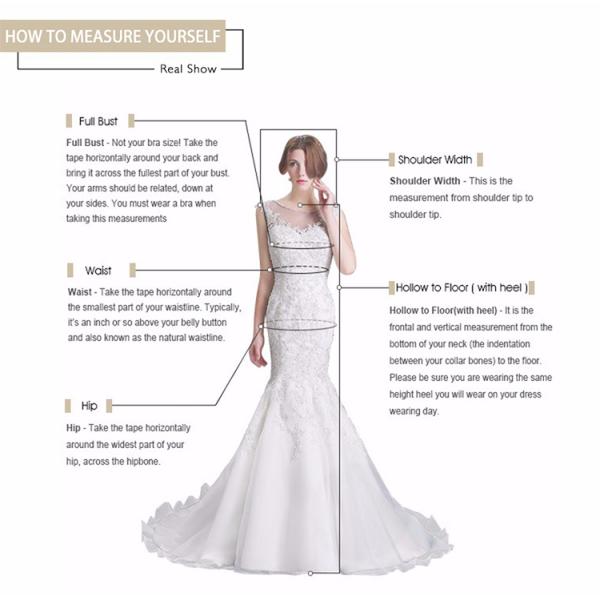 HOW TO MEASURE YOURSELF

Real Show

Full Bust

Full Bust - Not your bra size! Take the tape horizontally around your back and bring it across the fullest part of your bust. Your arms should be related, down at your sides. You must wear a bra when taking this measurements

Waist

Waist - Take the tape horizontally around the smallest part of your waistline. Typically, it's an inch or so above your belly button and also known as the natural waistline.

Hip

Hip - Take the tape horizontally around the widest part of your hip, across the hipbone.

Shoulder Width

Shoulder Width - This is the measurement from shoulder tip to shoulder tip.

Hollow to Floor ( with heel )

Hollow to Floor(with heel) - It is the frontal and vertical measurement from the bottom of your neck (the indentation between your collar bones) to the floor. Please be sure you are wearing the same height heel you will wear on your dress wearing day.