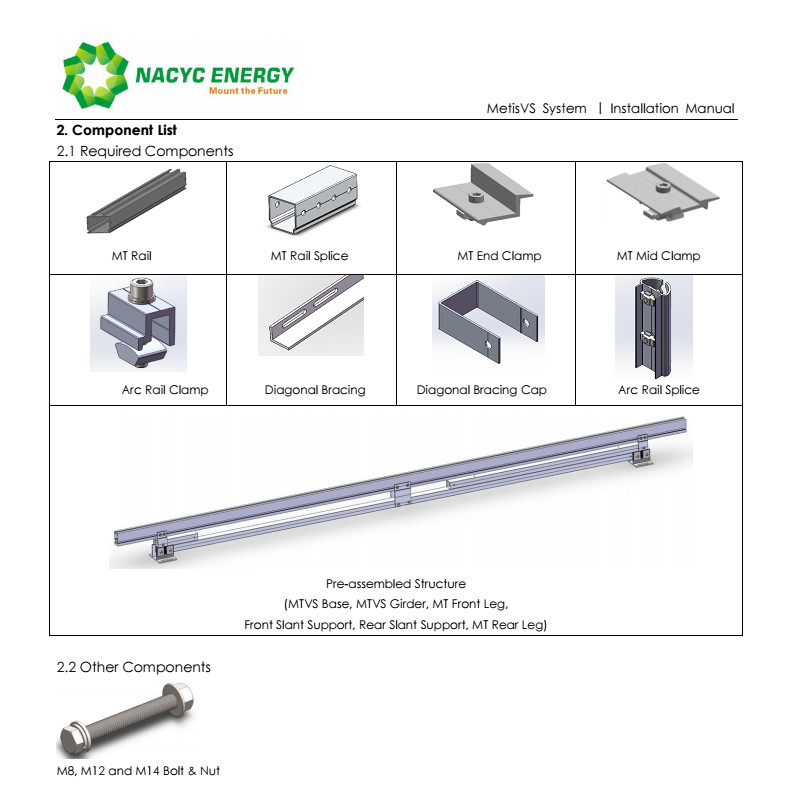 NACYC ENERGY
Mount the Future

MetisVS System | Installation Manual

2. Component List

2.1 Required Components

| MT Rail | MT Rail Splice | MT End Clamp | MT Mid Clamp |
|---|---|---|---|
| Arc Rail Clamp | Diagonal Bracing | Diagonal Bracing Cap | Arc Rail Splice |

Pre-assembled Structure
(MTVS Base, MTVS Girder, MT Front Leg,
Front Slant Support, Rear Slant Support, MT Rear Leg)

2.2 Other Components

M8, M12 and M14 Bolt & Nut