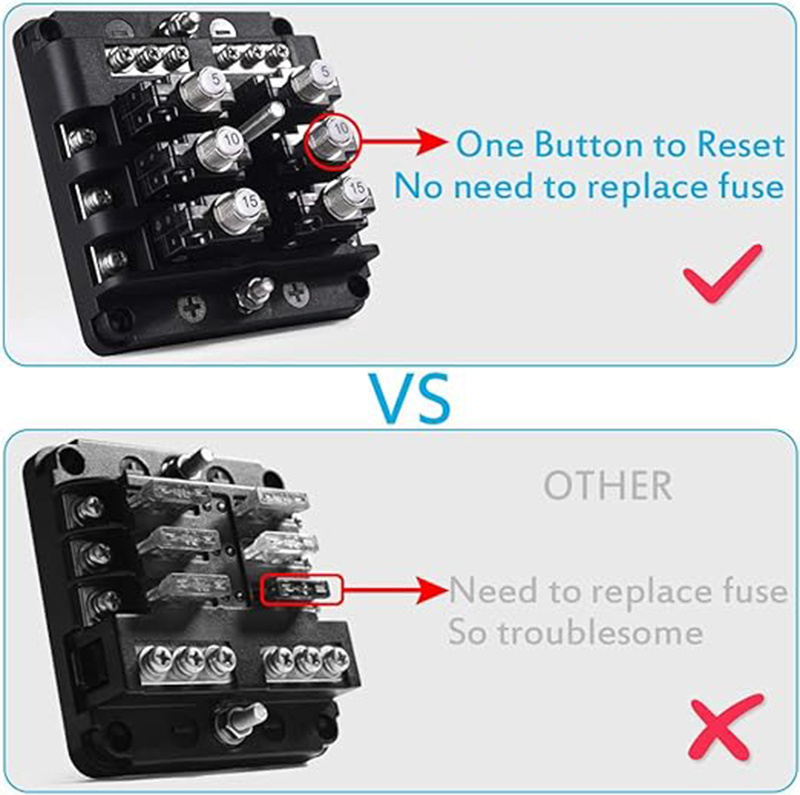 5 5
10 10
15 15

One Button to Reset
No need to replace fuse

VS

OTHER

Need to replace fuse
So troublesome