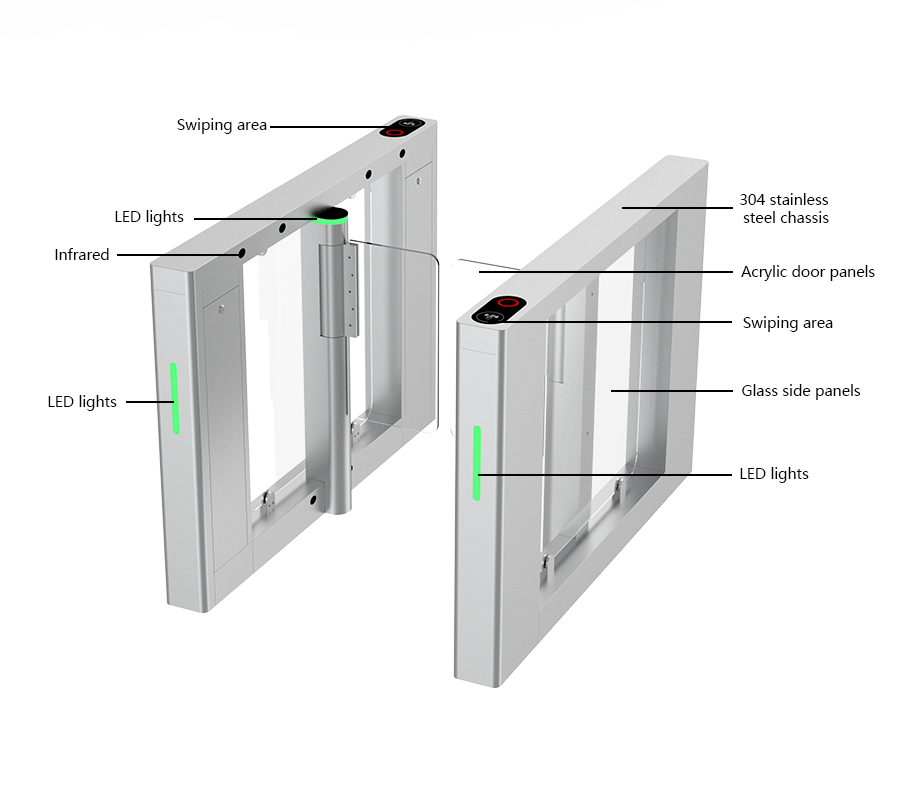 Swiping area
LED lights
Infrared
LED lights
304 stainless steel chassis
Acrylic door panels
Swiping area
Glass side panels
LED lights