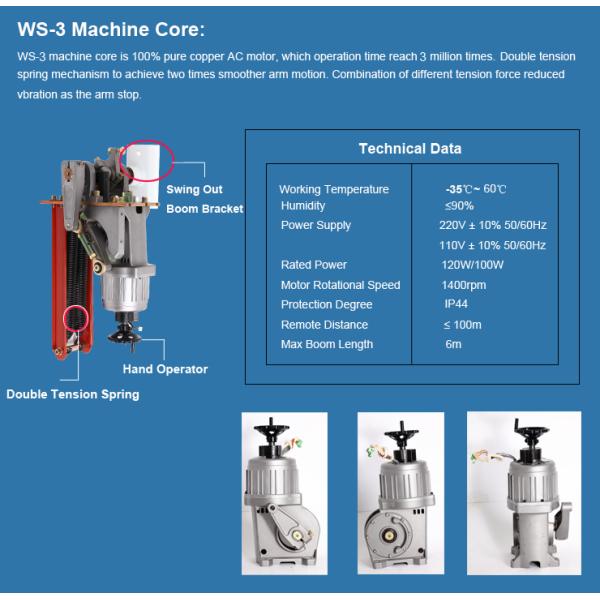 WS-3 Machine Core:

WS-3 machine core is 100% pure copper AC motor, which operation time reach 3 million times. Double tension spring mechanism to achieve two times smoother arm motion. Combination of different tension force reduced vbration as the arm stop.

Swing Out Boom Bracket

Hand Operator

Double Tension Spring

Technical Data

| | |
|---|---|
| Working Temperature | -35℃~ 60℃ |
| Humidity | ≤90% |
| Power Supply | 220V ± 10% 50/60Hz |
| | 110V ± 10% 50/60Hz |
| Rated Power | 120W/100W |
| Motor Rotational Speed | 1400rpm |
| Protection Degree | IP44 |
| Remote Distance | ≤ 100m |
| Max Boom Length | 6m |