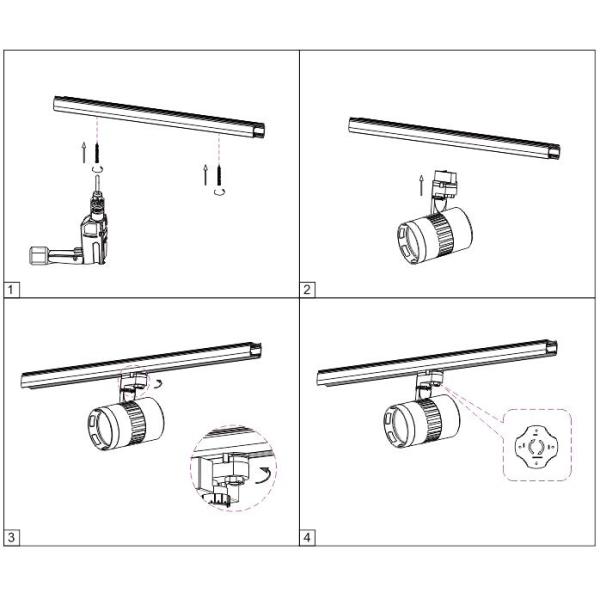 1

2

3

4