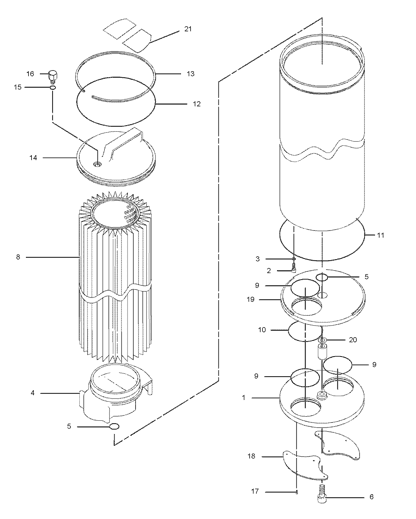 21
16
13
15
12
14
8
4
5
11
3
2
5
9
19
10
20
9
9
1
18
17
6