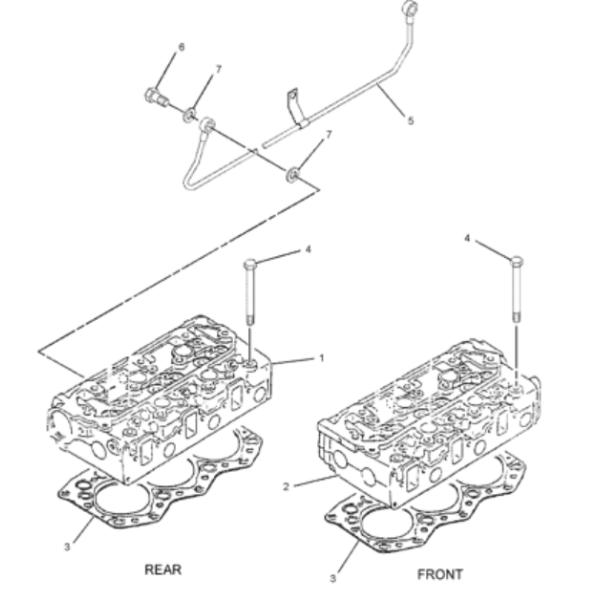 6
7
5
7
4
4
1
2
3
3
REAR
FRONT