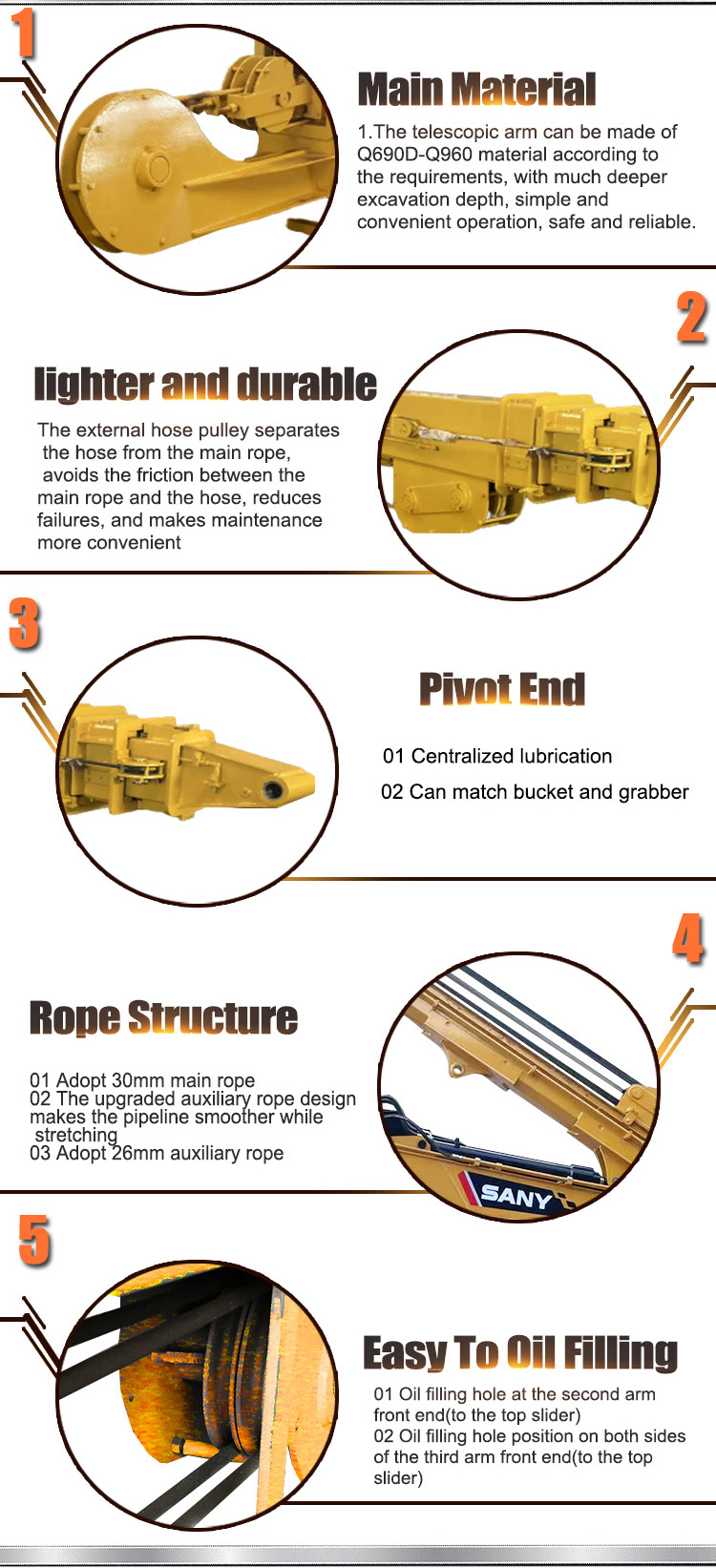 1

Main Material

1.The telescopic arm can be made of Q690D-Q960 material according to the requirements, with much deeper excavation depth, simple and convenient operation, safe and reliable.

2

lighter and durable

The external hose pulley separates the hose from the main rope, avoids the friction between the main rope and the hose, reduces failures, and makes maintenance more convenient

3

Pivot End

01 Centralized lubrication

02 Can match bucket and grabber

4

Rope Structure

01 Adopt 30mm main rope
02 The upgraded auxiliary rope design makes the pipeline smoother while stretching
03 Adopt 26mm auxiliary rope

SANY

5

Easy To Oil Filling

01 Oil filling hole at the second arm front end(to the top slider)
02 Oil filling hole position on both sides of the third arm front end(to the top slider)