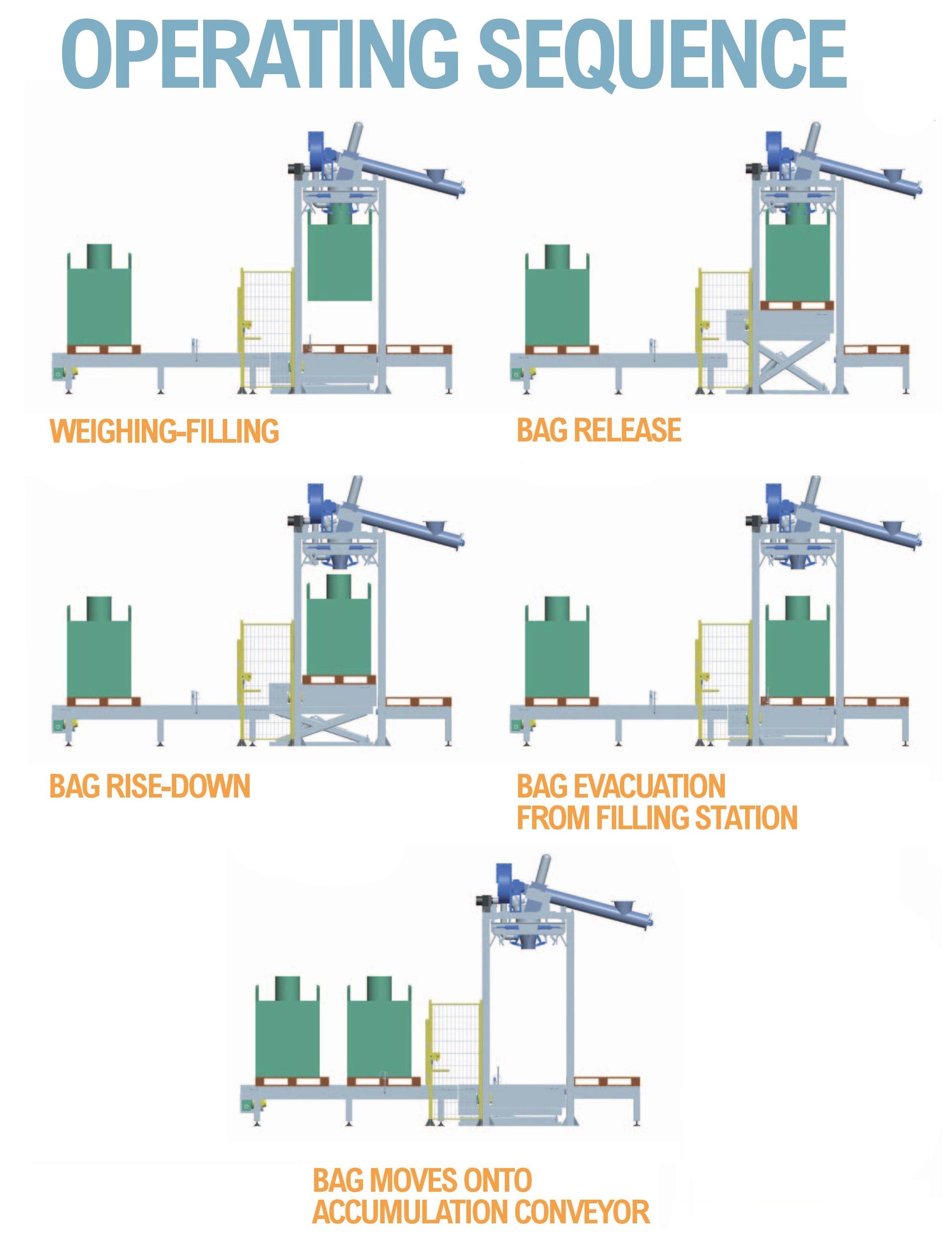 OPERATING SEQUENCE

WEIGHING-FILLING

BAG RELEASE

BAG RISE-DOWN

BAG EVACUATION FROM FILLING STATION

BAG MOVES ONTO ACCUMULATION CONVEYOR