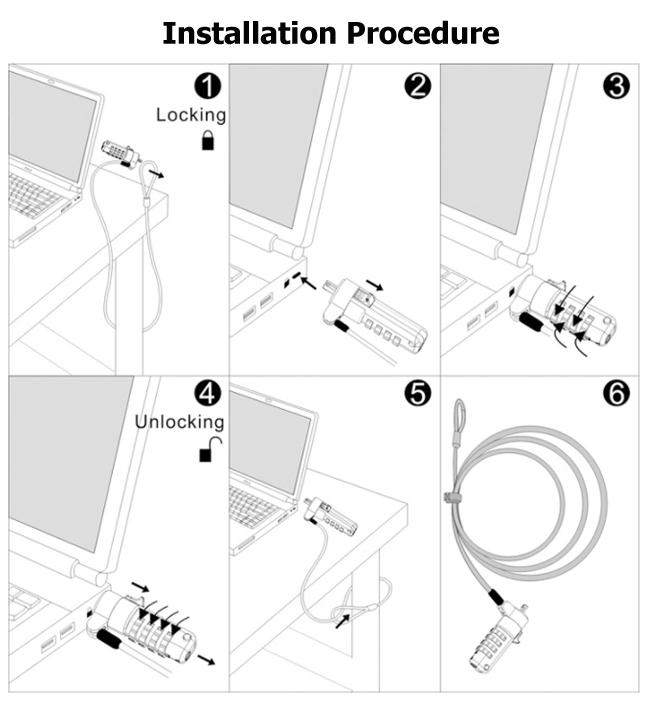 Installation Procedure

1
Locking

2

3

4
Unlocking

5

6